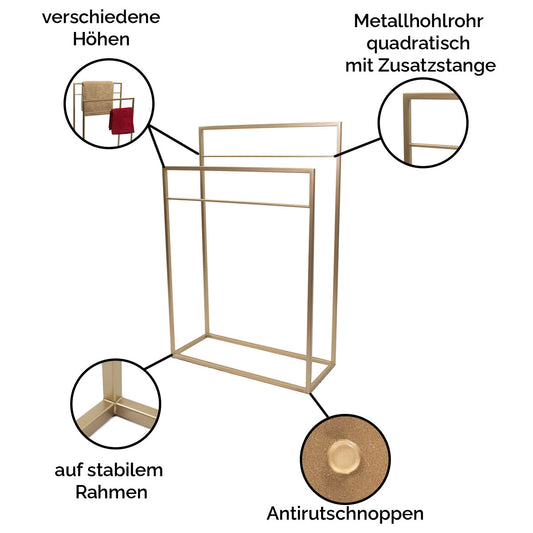 verschiedene Höhen

Metallhohlrohr quadratisch mit Zusatzstange

auf stabilem Rahmen

Antirutschnoppen