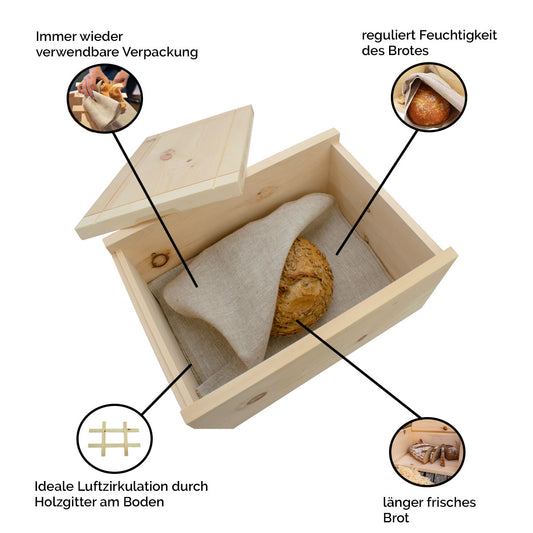 Immer wieder verwendbare Verpackung

reguliert Feuchtigkeit des Brotes

Ideale Luftzirkulation durch Holzgitter am Boden

länger frisches Brot